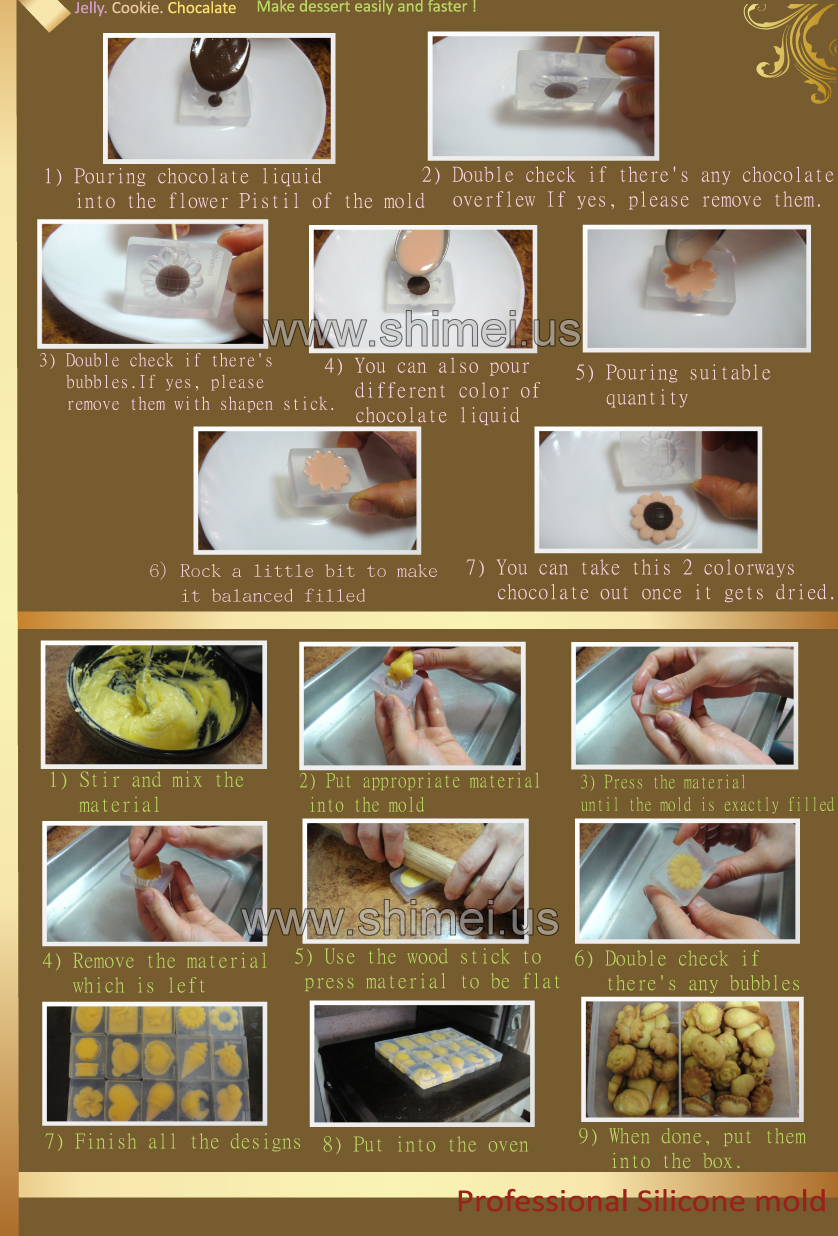 Jelly. Cookie. Chocalate Make dessert easily and faster !

1) Pouring chocolate liquid into the flower Pistil of the mold

2) Double check if there's any chocolate overflew If yes, please remove them.

3) Double check if there's bubbles.If yes, please remove them with shapen stick.

4) You can also pour different color of chocolate liquid

5) Pouring suitable quantity

www.shimei.us

6) Rock a little bit to make it balanced filled

7) You can take this 2 colorways chocolate out once it gets dried.

1) Stir and mix the material

2) Put appropriate material into the mold

3) Press the material until the mold is exactly filled

4) Remove the material which is left

5) Use the wood stick to press material to be flat

6) Double check if there's any bubbles

www.shimei.us

7) Finish all the designs

8) Put into the oven

9) When done, put them into the box.

Professional Silicone mold